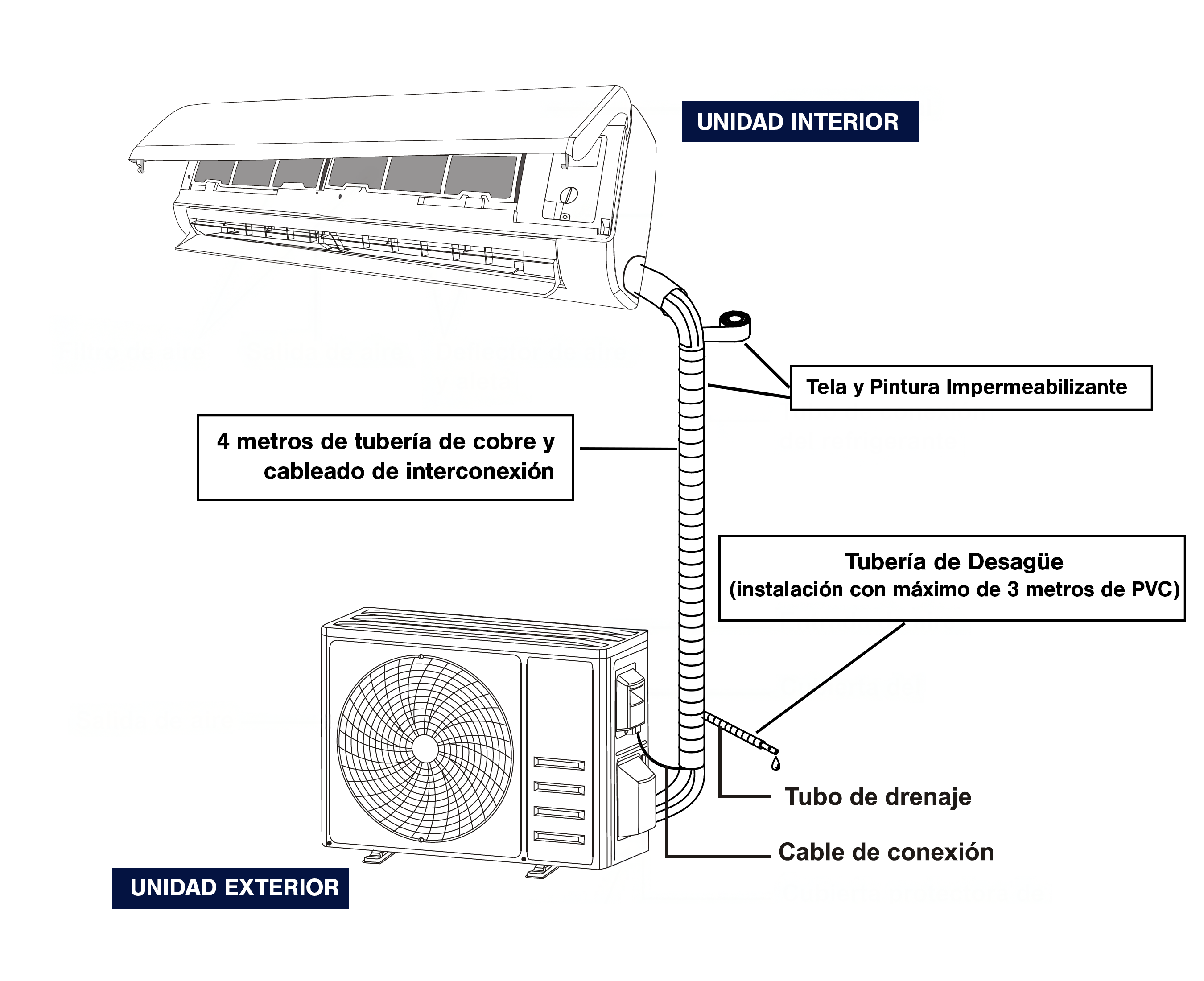 UNIDAD INTERIOR

Tela y Pintura Impermeabilizante

4 metros de tubería de cobre y cableado de interconexión

Tubería de Desagüe
(instalación con máximo de 3 metros de PVC)

Tubo de drenaje

Cable de conexión

UNIDAD EXTERIOR